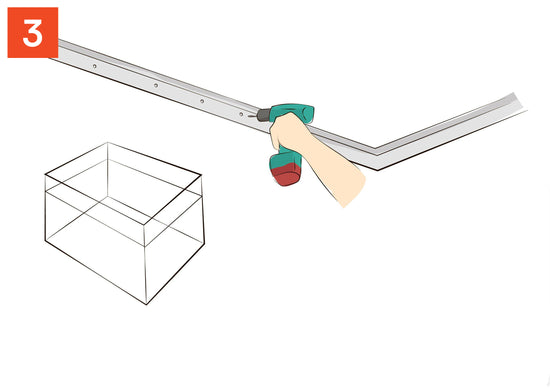 3